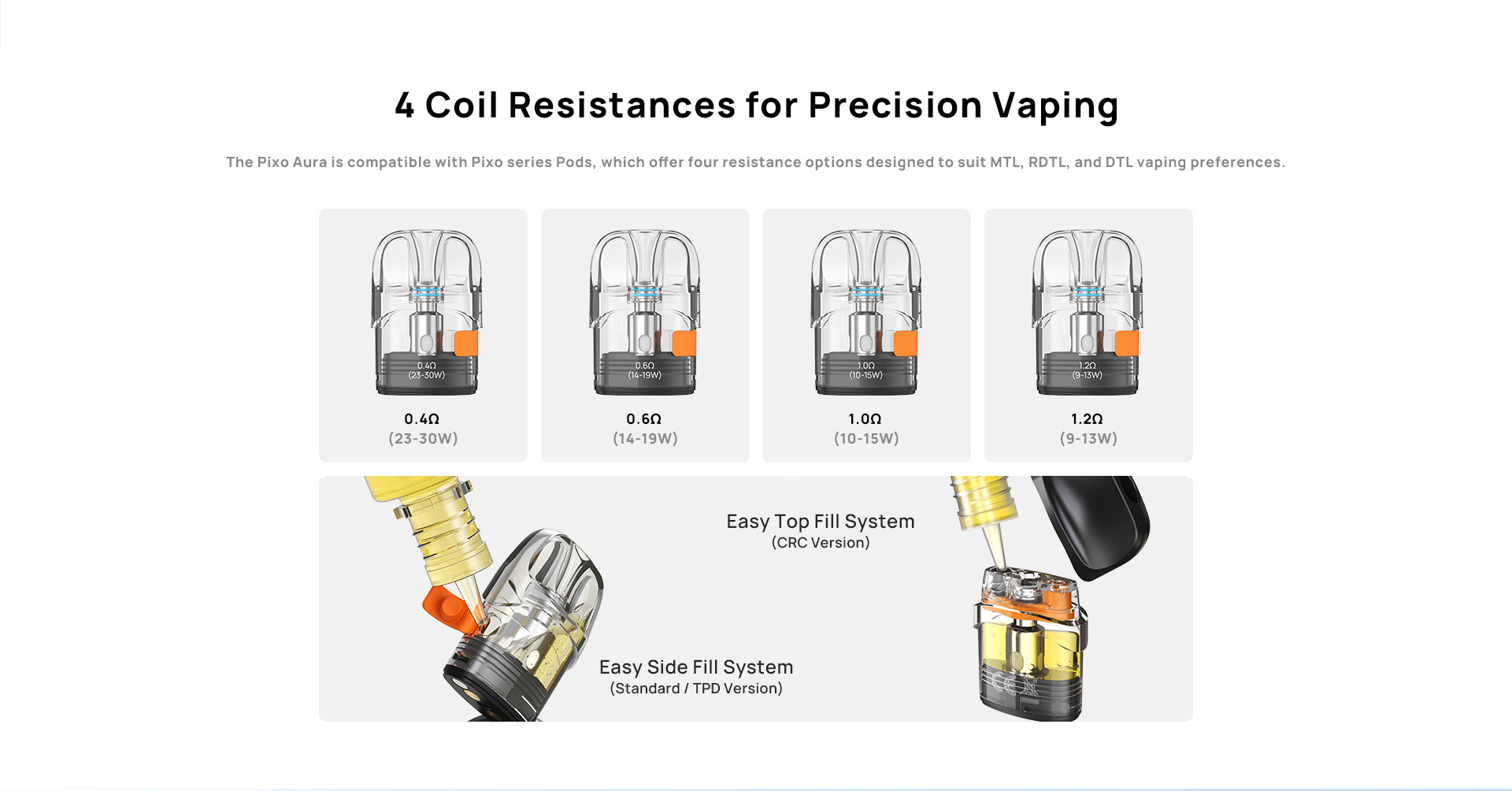 4 Coil Resistances for Precision Vaping

The Pixo Aura is compatible with Pixo series Pods, which offer four resistance options designed to suit MTL, RDTL, and DTL vaping preferences.

0.4Ω
(23-30W)

0.4Ω
(23-30W)

0.6Ω
(14-19W)

0.6Ω
(14-19W)

1.0Ω
(10-15W)

1.0Ω
(10-15W)

1.2Ω
(9-13W)

1.2Ω
(9-13W)

Easy Top Fill System
(CRC Version)

Easy Side Fill System
(Standard / TPD Version)